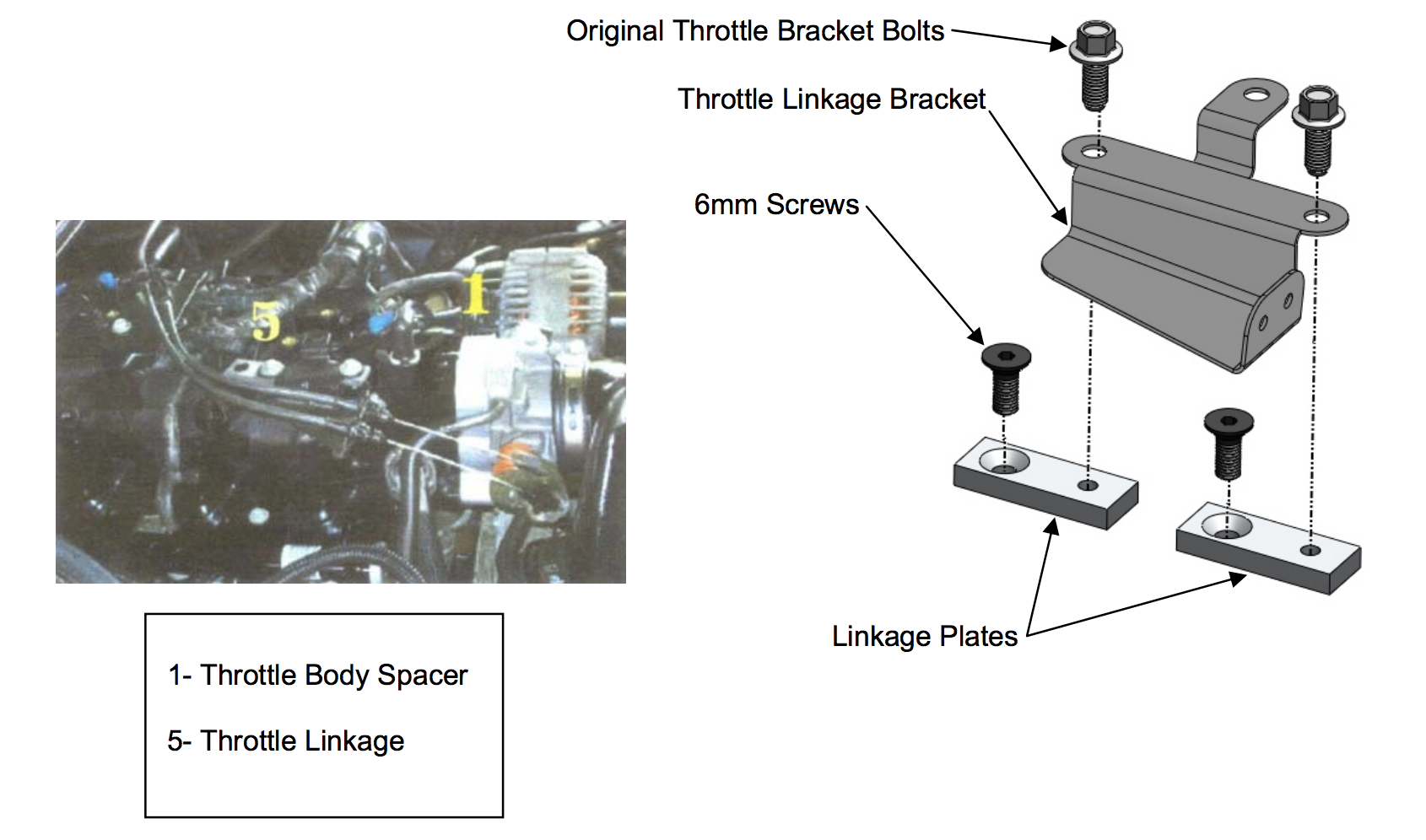 Original Throttle Bracket Bolts

Throttle Linkage Bracket

6mm Screws

5

1

Linkage Plates

1- Throttle Body Spacer

5- Throttle Linkage